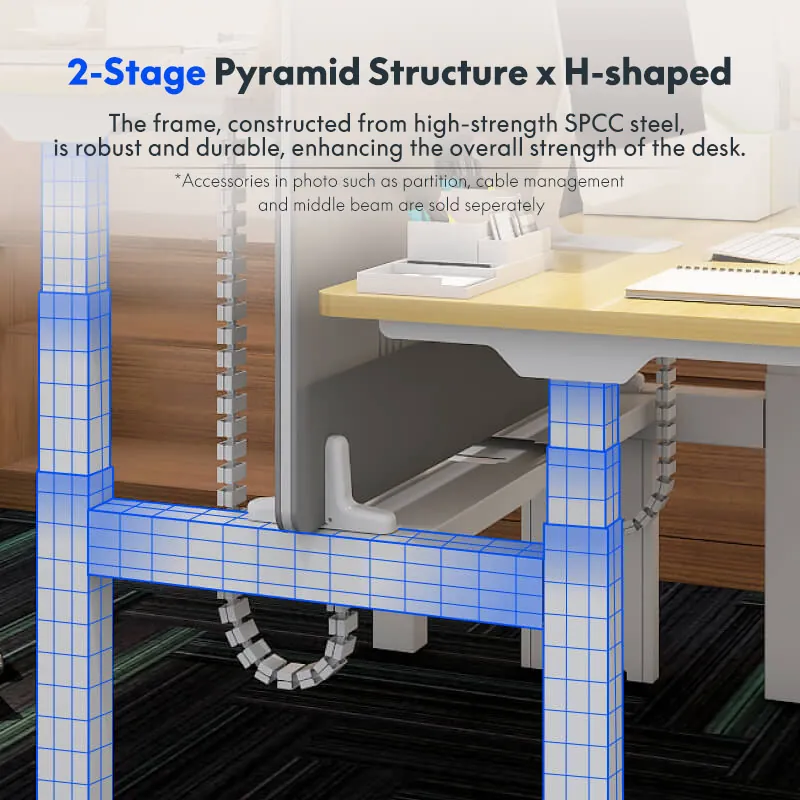 2-Stage Pyramid Structure x H-shaped

The frame, constructed from high-strength SPCC steel, is robust and durable, enhancing the overall strength of the desk.

*Accessories in photo such as partition, cable management and middle beam are sold seperately