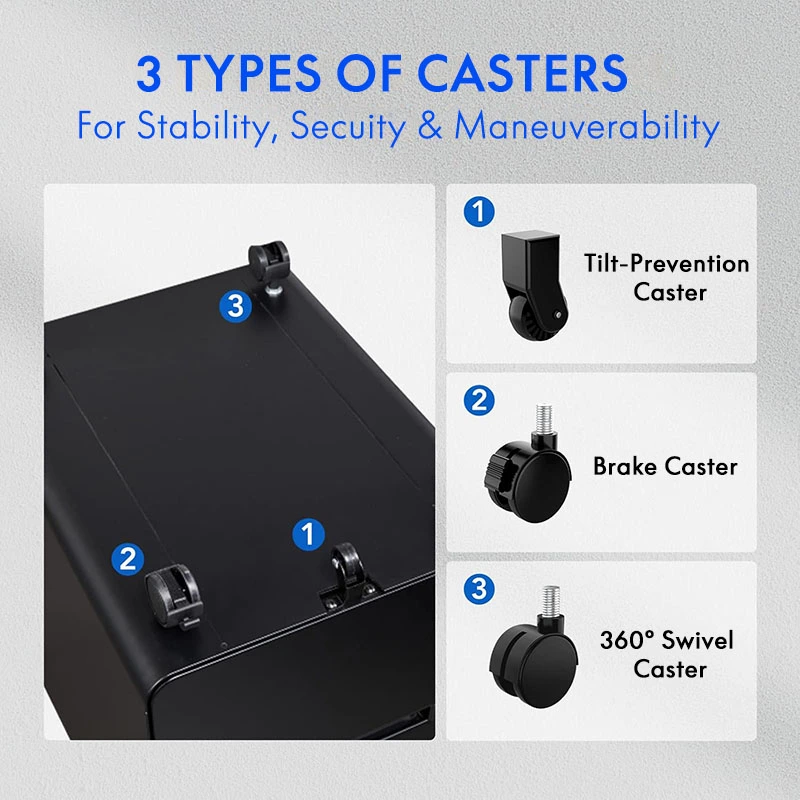 3 TYPES OF CASTERS
For Stability, Secuity & Maneuverability

3

2

1

1
Tilt-Prevention Caster

2
Brake Caster

3
360° Swivel Caster