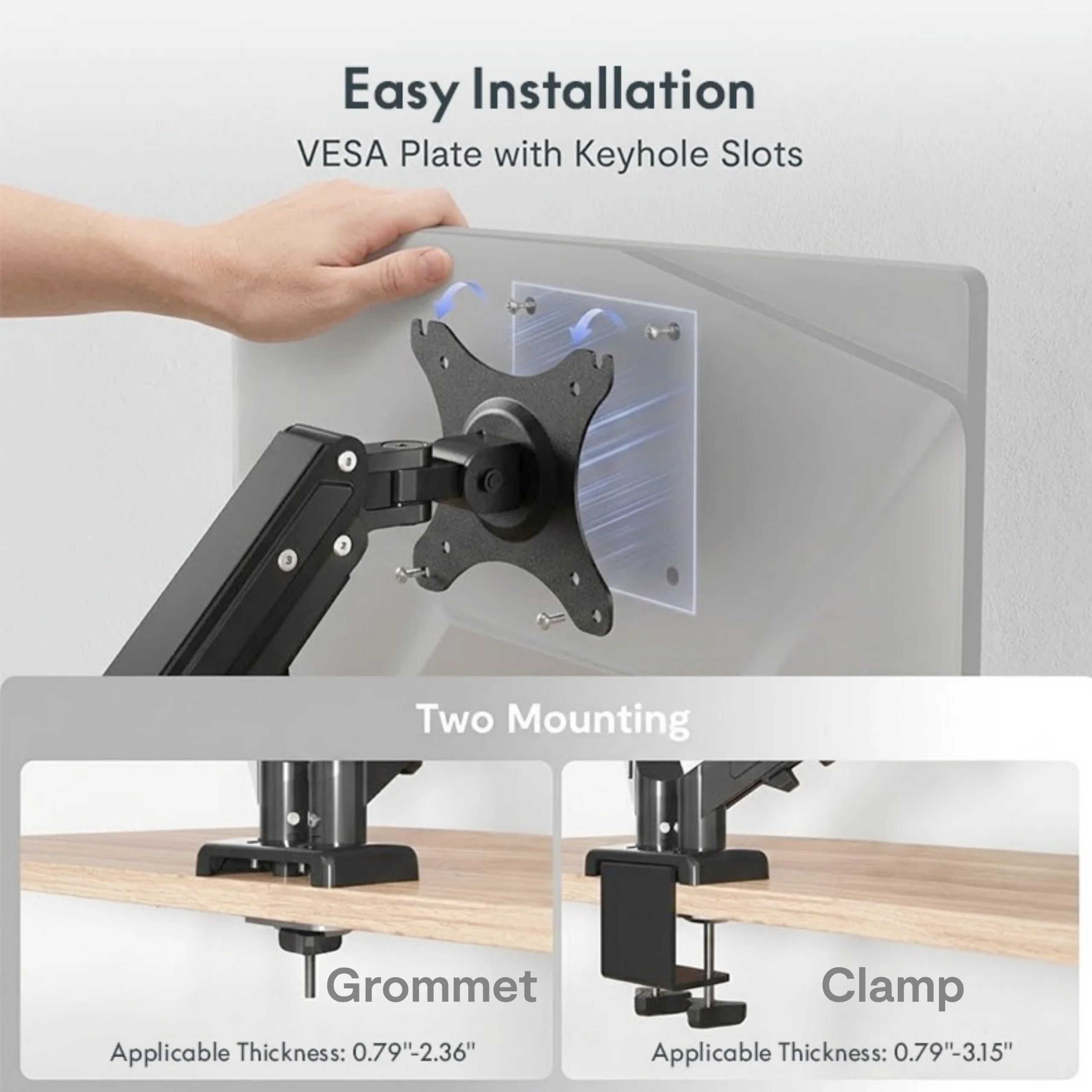 Easy Installation

VESA Plate with Keyhole Slots

Two Mounting

Grommet

Applicable Thickness: 0.79"-2.36"

Clamp

Applicable Thickness: 0.79"-3.15"